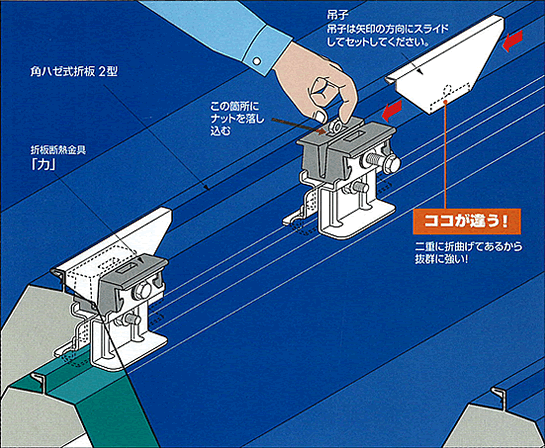 吊子
吊子は矢印の方向にスライドしてセットしてください。

角ハゼ式折板 2型

この箇所にナットを落し込む

折板断熱金具
「力」

ココが違う！

二重に折曲げてあるから抜群に強い!